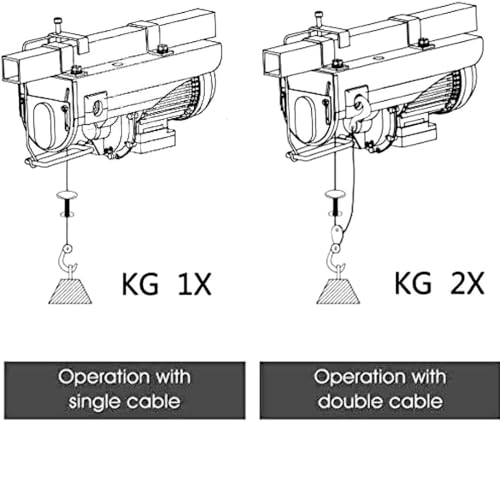 KG 1X

KG 2X

Operation with single cable

Operation with double cable