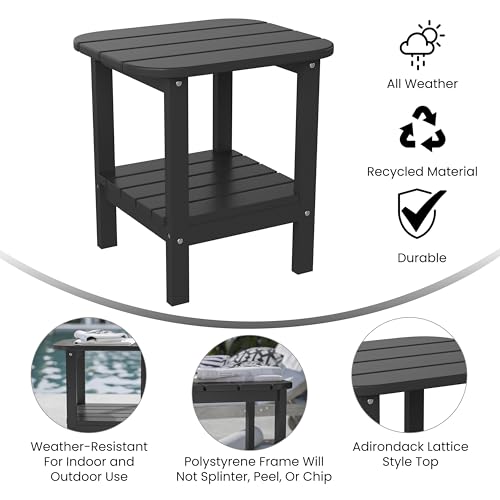 All Weather

Recycled Material

Durable

Weather-Resistant For Indoor and Outdoor Use

Polystyrene Frame Will Not Splinter, Peel, Or Chip

Adirondack Lattice Style Top