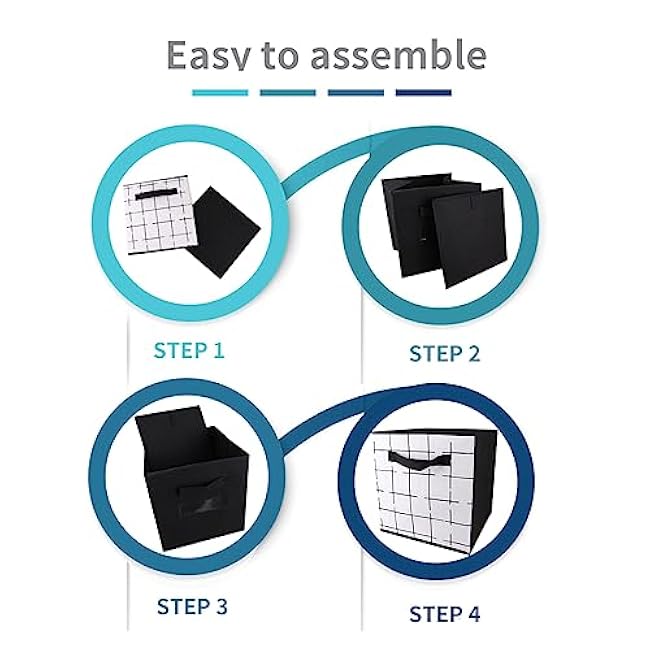 Easy to assemble

STEP 1

STEP 2

STEP 3

STEP 4