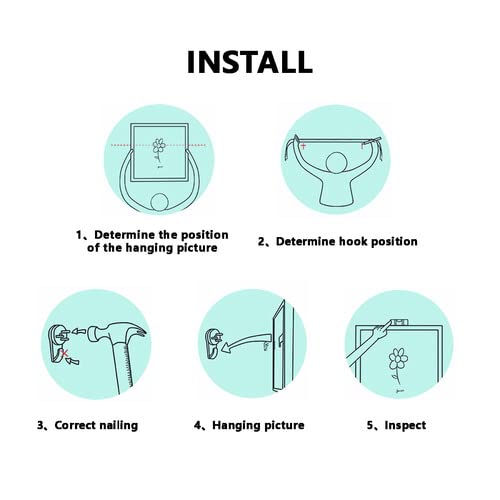 INSTALL

1、Determine the position of the hanging picture

2、Determine hook position

3、Correct nailing

4、Hanging picture

5、Inspect