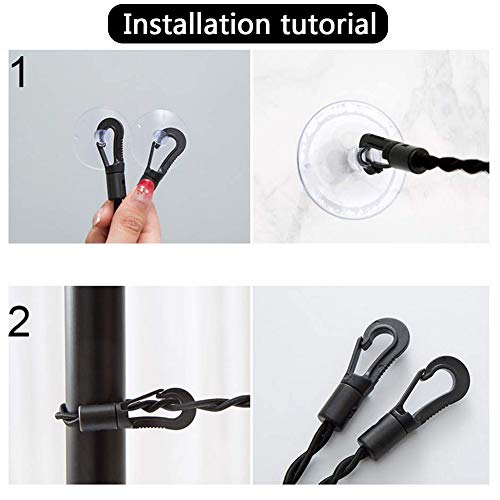 Installation tutorial

1

2