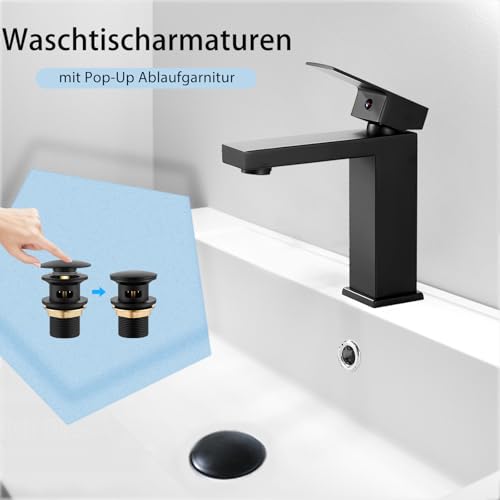 Waschtischarmaturen

mit Pop-Up Ablaufgarnitur