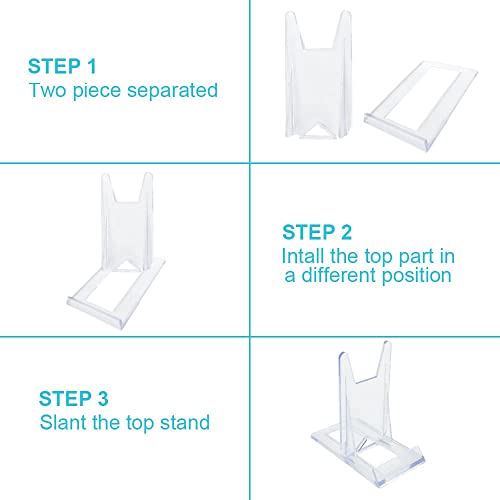 STEP 1
Two piece separated

STEP 2
Intall the top part in a different position

STEP 3
Slant the top stand