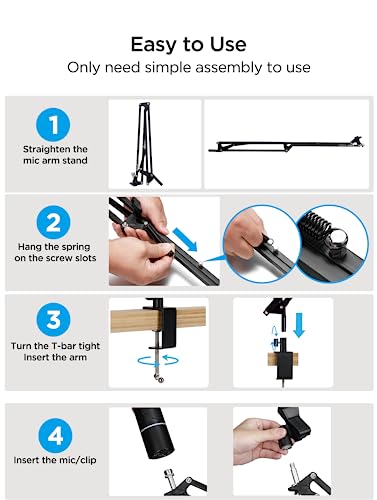 Easy to Use
Only need simple assembly to use

1
Straighten the mic arm stand

2
Hang the spring on the screw slots

3
Turn the T-bar tight Insert the arm

4
Insert the mic/clip