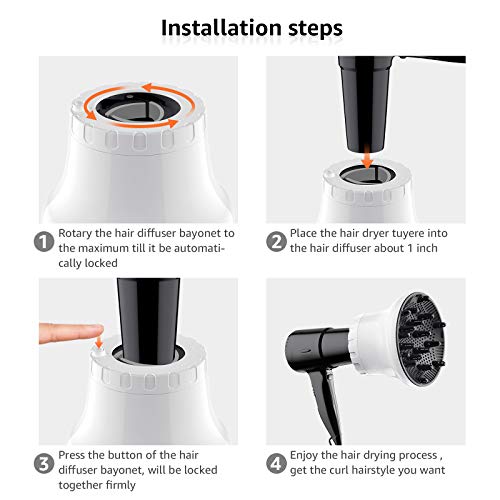 Installation steps

1 Rotary the hair diffuser bayonet to the maximum till it be automatically locked

2 Place the hair dryer tuyere into the hair diffuser about 1 inch

3 Press the button of the hair diffuser bayonet, will be locked together firmly

4 Enjoy the hair drying process , get the curl hairstyle you want