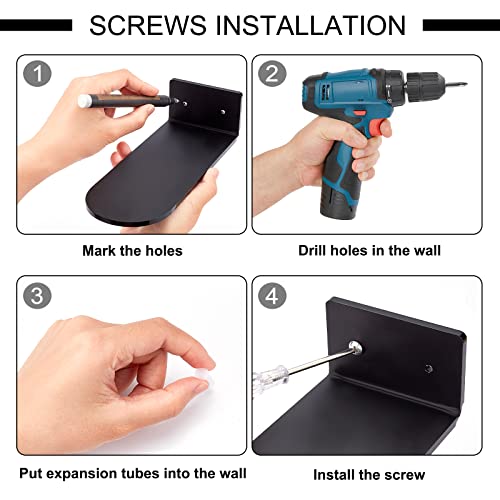 SCREWS INSTALLATION

1

Mark the holes

2

Drill holes in the wall

3

Put expansion tubes into the wall

4

Install the screw