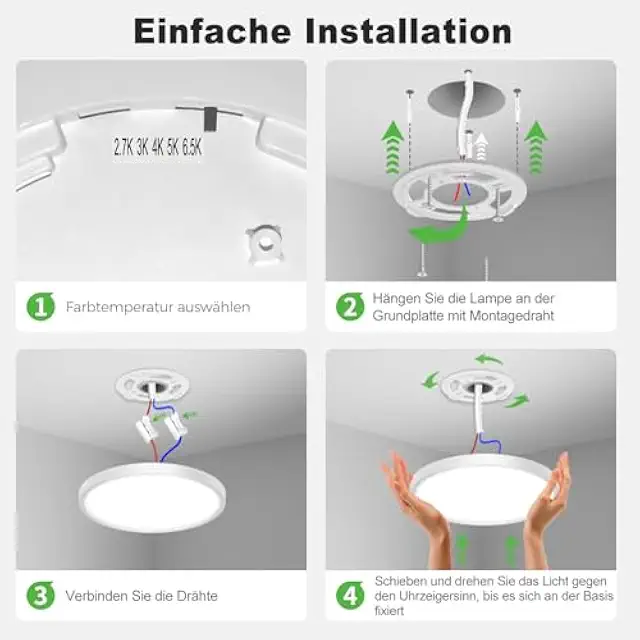 Einfache Installation

2.7K 3K 4K 5K 6.5K

1 Farbtemperatur auswählen

2 Hängen Sie die Lampe an der Grundplatte mit Montagedraht

3 Verbinden Sie die Drähte

4 Schieben und drehen Sie das Licht gegen den Uhrzeigersinn, bis es sich an der Basis fixiert