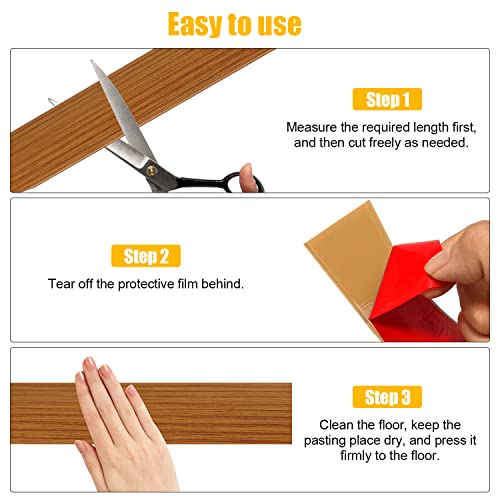 Easy to use

Step 1

Measure the required length first, and then cut freely as needed.

Step 2

Tear off the protective film behind.

Step 3

Clean the floor, keep the pasting place dry, and press it firmly to the floor.