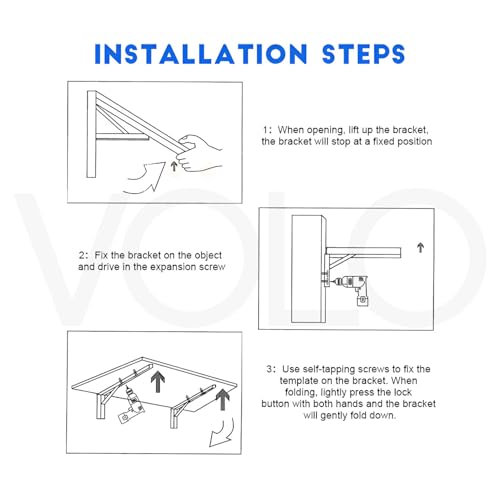 INSTALLATION STEPS

1: When opening, lift up the bracket, the bracket will stop at a fixed position

2: Fix the bracket on the object and drive in the expansion screw

3: Use self-tapping screws to fix the template on the bracket. When folding, lightly press the lock button with both hands and the bracket will gently fold down.

VOLO