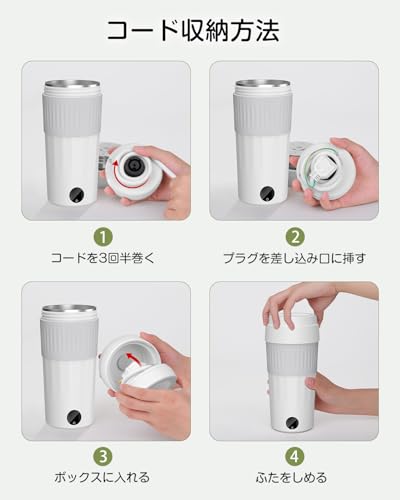 コード収納方法

1
コードを3回半巻く

2
プラグを差し込み口に挿す

3
ボックスに入れる

4
ふたをしめる