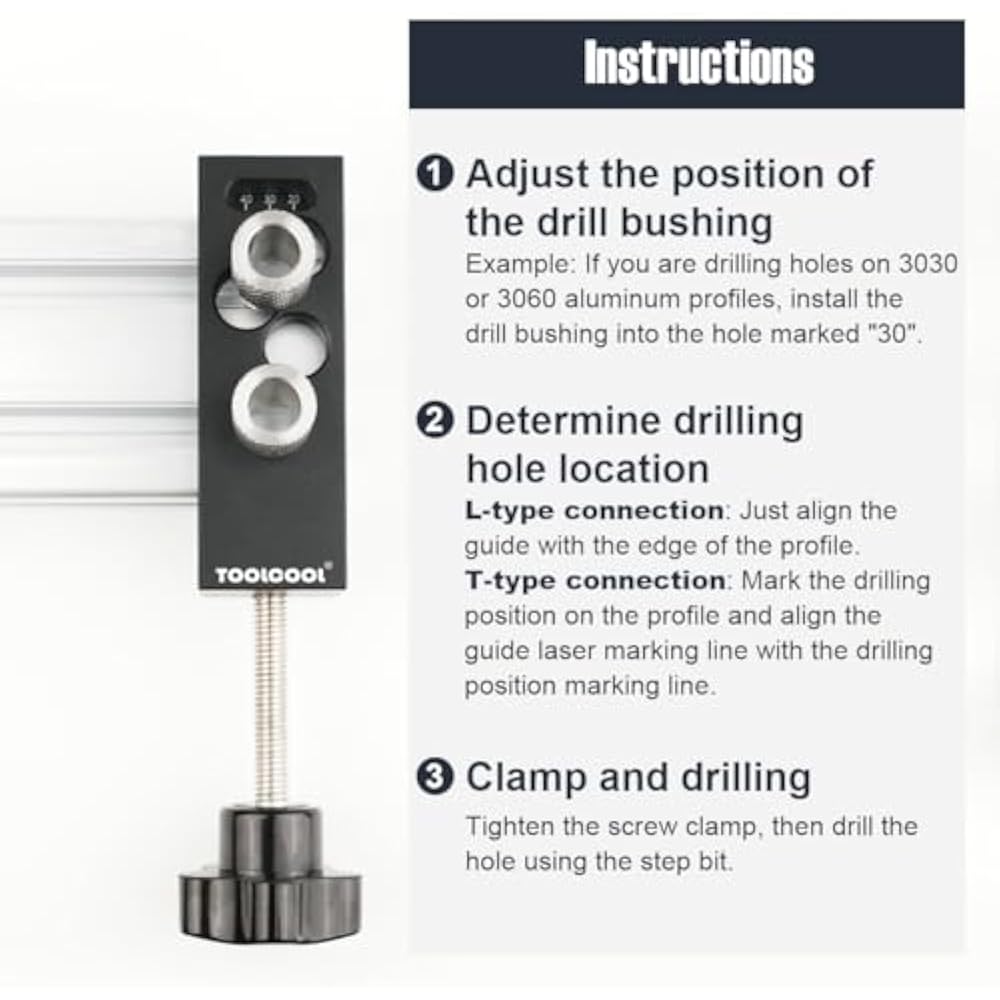 40 30 20

TOOLCOOL®

Instructions

❶ Adjust the position of the drill bushing
Example: If you are drilling holes on 3030 or 3060 aluminum profiles, install the drill bushing into the hole marked "30".

❷ Determine drilling hole location
L-type connection: Just align the guide with the edge of the profile.
T-type connection: Mark the drilling position on the profile and align the guide laser marking line with the drilling position marking line.

❸ Clamp and drilling
Tighten the screw clamp, then drill the hole using the step bit.