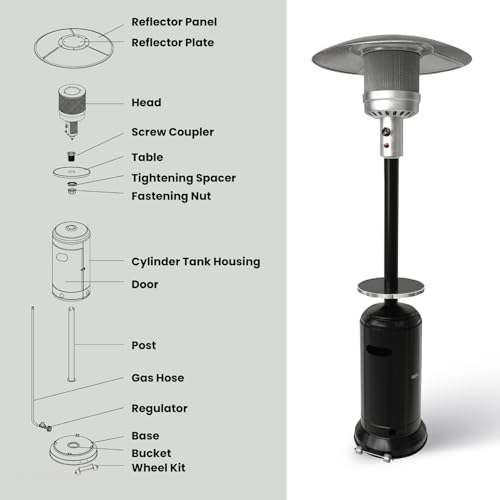 Reflector Panel
Reflector Plate
Head
Screw Coupler
Table
Tightening Spacer
Fastening Nut
Cylinder Tank Housing
Door
Post
Gas Hose
Regulator
Base
Bucket
Wheel Kit