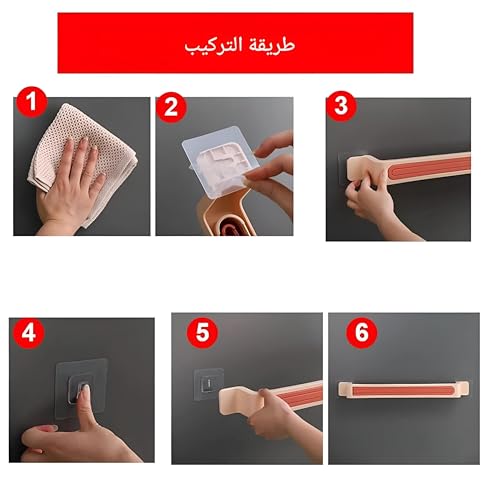 طريقة التركيب

1

2

3

4

5

6