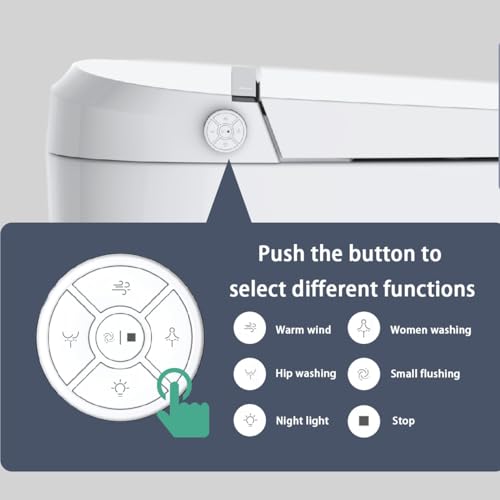 Push the button to select different functions

Warm wind

Women washing

Hip washing

Small flushing

Night light

Stop