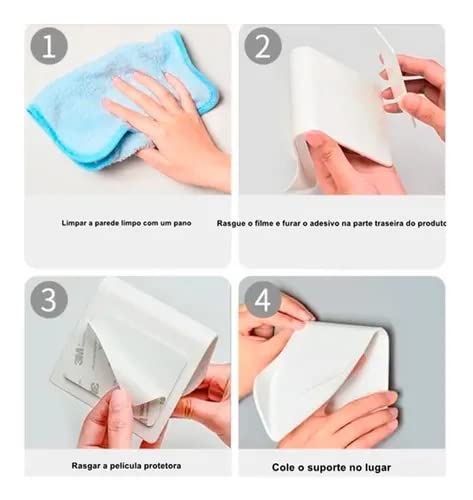 1

Limpar a parede limpo com um pano

2

Rasgue o filme e furar o adesivo na parte traseira do produto

3

3M

Rasgar a película protetora

4

Cole o suporte no lugar