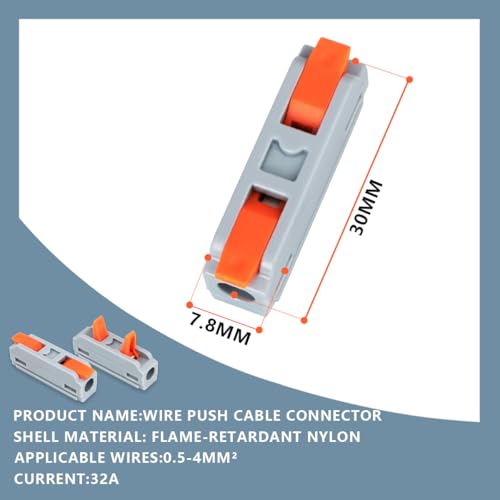 30MM

7.8MM

PRODUCT NAME:WIRE PUSH CABLE CONNECTOR
SHELL MATERIAL: FLAME-RETARDANT NYLON
APPLICABLE WIRES:0.5-4MM²
CURRENT:32A