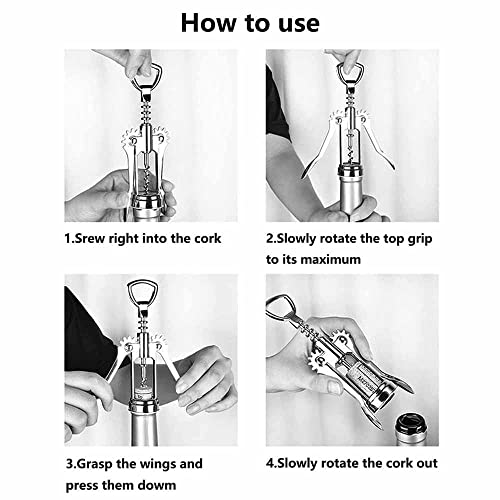 How to use

1.Srew right into the cork

2.Slowly rotate the top grip to its maximum

3.Grasp the wings and press them dowm

4.Slowly rotate the cork out