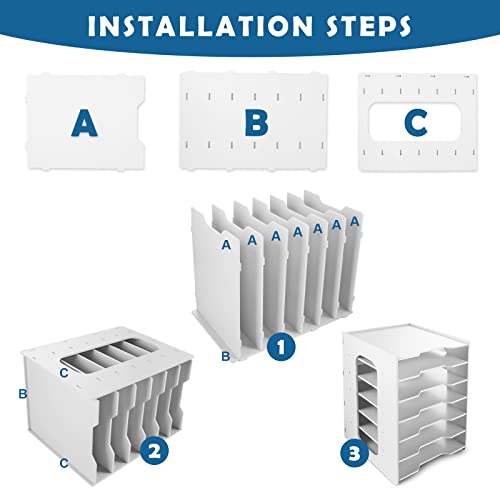 INSTALLATION STEPS

A

B

C

A A A A A A A

B

1

C

B

C

2

3