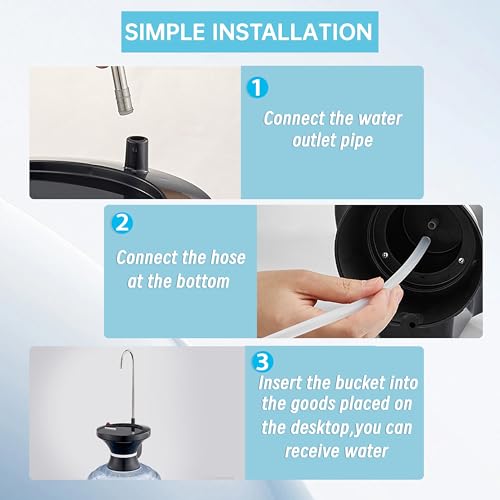 SIMPLE INSTALLATION

1
Connect the water outlet pipe

2
Connect the hose at the bottom

3
Insert the bucket into the goods placed on the desktop,you can receive water