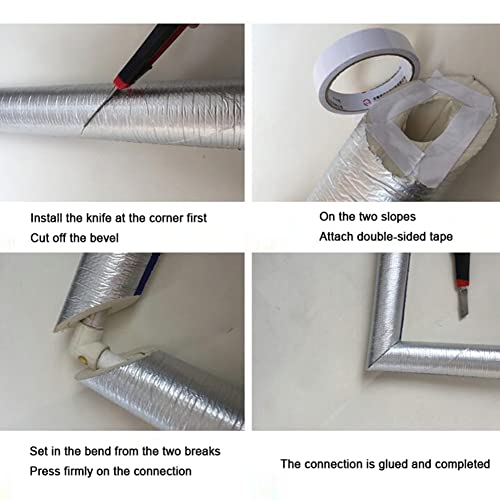 Install the knife at the corner first
Cut off the bevel

On the two slopes
Attach double-sided tape

Set in the bend from the two breaks
Press firmly on the connection

The connection is glued and completed