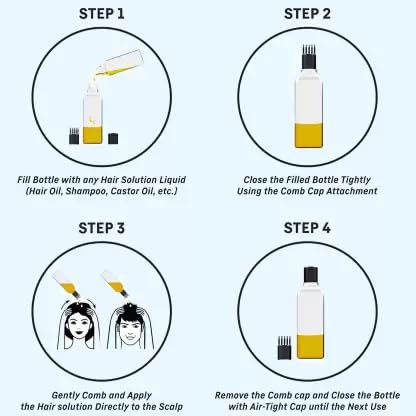 STEP 1

Fill Bottle with any Hair Solution Liquid (Hair Oil, Shampoo, Castor Oil, etc.)

STEP 2

Close the Filled Bottle Tightly Using the Comb Cap Attachment

STEP 3

Gently Comb and Apply the Hair solution Directly to the Scalp

STEP 4

Remove the Comb cap and Close the Bottle with Air-Tight Cap until the Next Use