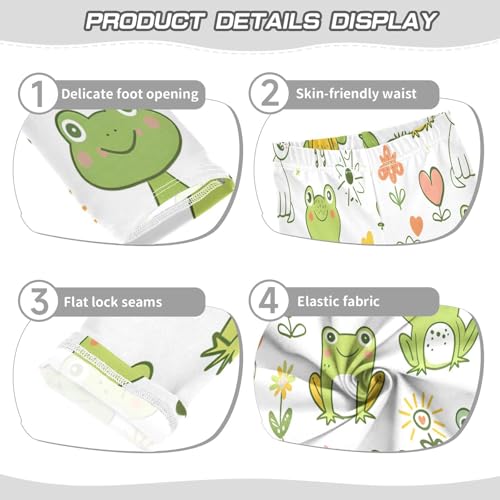 PRODUCT DETAILS DISPLAY

1 Delicate foot opening

2 Skin-friendly waist

3 Flat lock seams

4 Elastic fabric