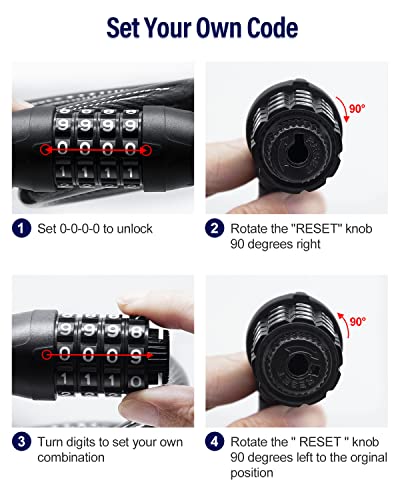 Set Your Own Code

9 9 9 9
0 0 0 0
1 1 1 1

90°

1 Set 0-0-0-0 to unlock

2 Rotate the "RESET" knob 90 degrees right

9 9 9 8
0 0 0 9
1 1 1 0

90°

3 Turn digits to set your own combination

4 Rotate the " RESET " knob 90 degrees left to the orginal position