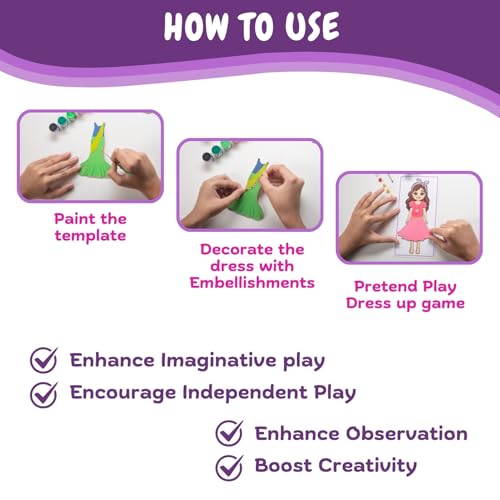 HOW TO USE

Paint the template

Decorate the dress with Embellishments

Pretend Play Dress up game

Enhance Imaginative play

Encourage Independent Play

Enhance Observation

Boost Creativity