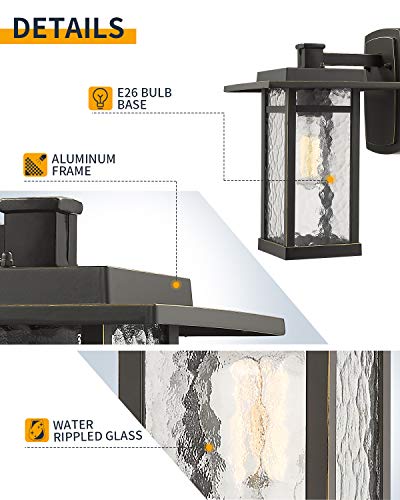 DETAILS

E26 BULB BASE

ALUMINUM FRAME

WATER RIPPLED GLASS