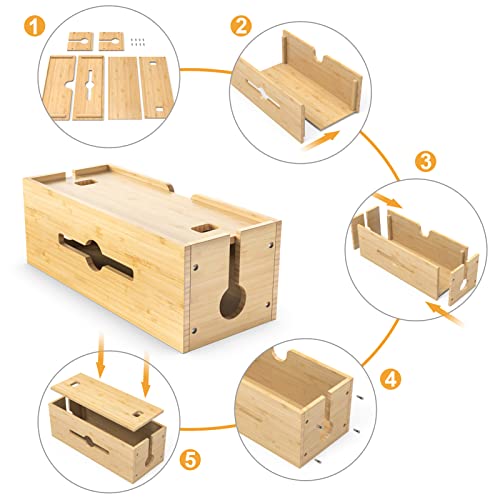 1

2

3

4

5