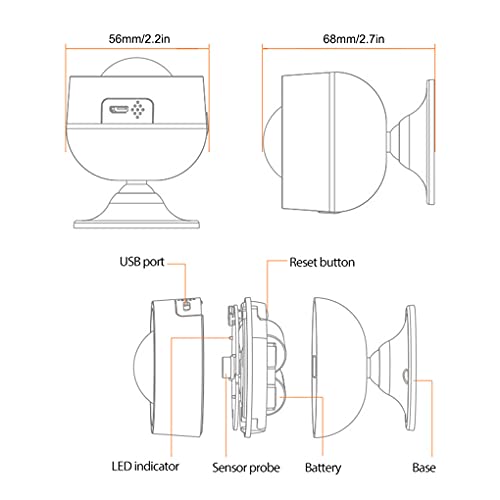 56mm/2.2in

68mm/2.7in

USB port

Reset button

LED indicator

Sensor probe

Battery

Base