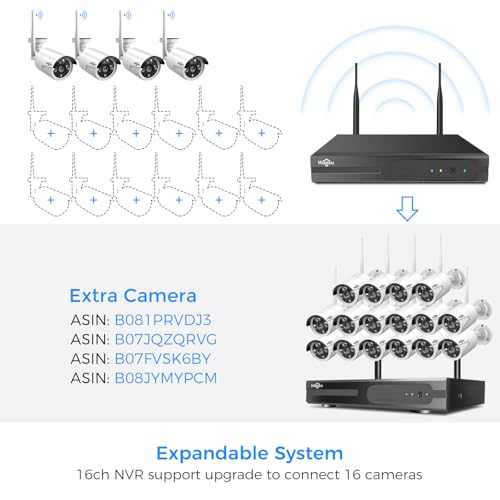 Hiseeu

Extra Camera
ASIN: B081PRVDJ3
ASIN: B07JQZQRVG
ASIN: B07FVSK6BY
ASIN: B08JYMYPCM

Hiseeu

Expandable System
16ch NVR support upgrade to connect 16 cameras