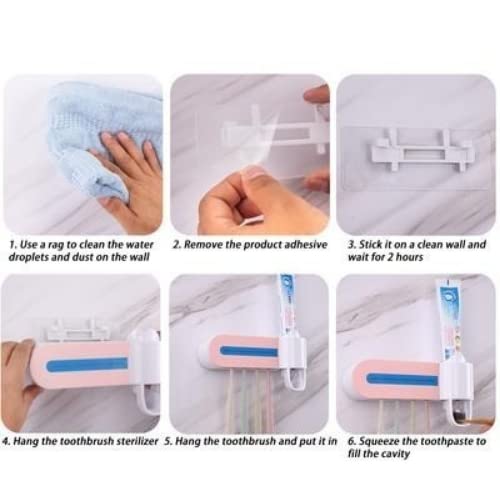 1. Use a rag to clean the water droplets and dust on the wall

2. Remove the product adhesive

3. Stick it on a clean wall and wait for 2 hours

4. Hang the toothbrush sterilizer

5. Hang the toothbrush and put it in

6. Squeeze the toothpaste to fill the cavity