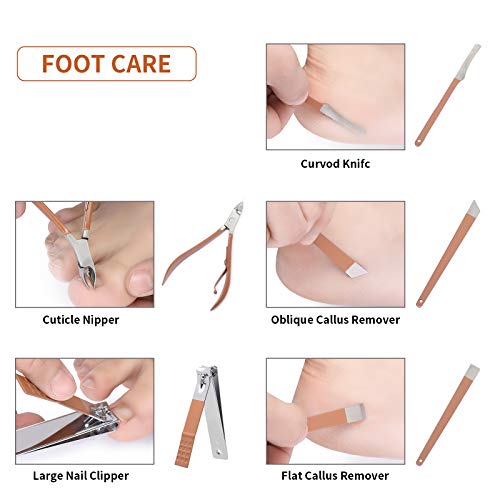 FOOT CARE

Curvod Knifc

Cuticle Nipper

Oblique Callus Remover

Large Nail Clipper

Flat Callus Remover