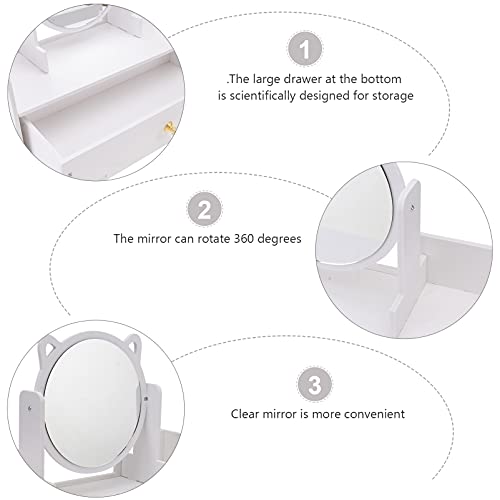 1

.The large drawer at the bottom is scientifically designed for storage

2

The mirror can rotate 360 degrees

3

Clear mirror is more convenient