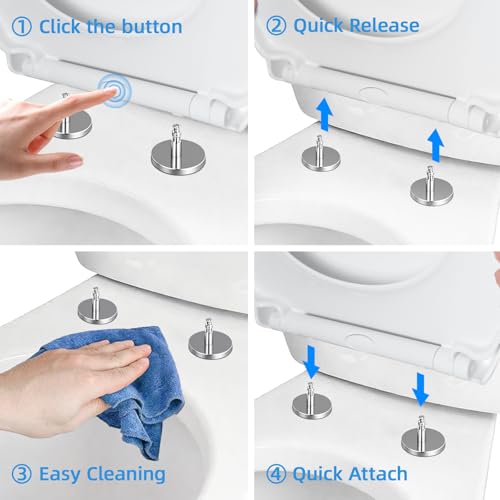 ① Click the button

② Quick Release

③ Easy Cleaning

④ Quick Attach