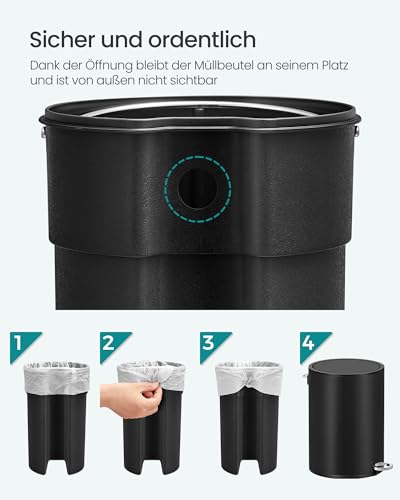 Sicher und ordentlich

Dank der Öffnung bleibt der Müllbeutel an seinem Platz und ist von außen nicht sichtbar

1

2

3

4