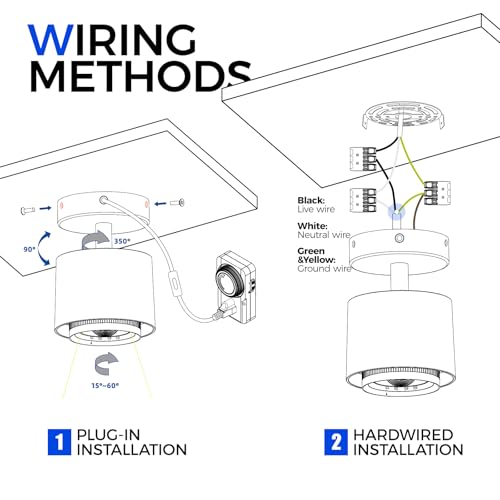 WIRING METHODS

90°

350°

15°~60°

Black:
Live wire

White:
Neutral wire

Green &Yellow:
Ground wire

1 PLUG-IN INSTALLATION

2 HARDWIRED INSTALLATION