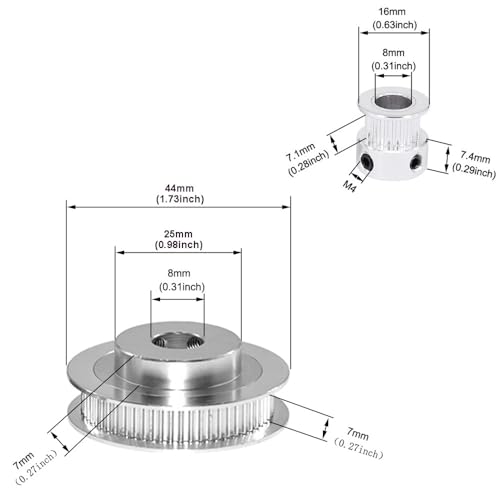 16mm
(0.63inch)

8mm
(0.31inch)

7.1mm
(0.28inch)

7.4mm
(0.29inch)

M4

44mm
(1.73inch)

25mm
(0.98inch)

8mm
(0.31inch)

7mm
(0.27inch)

7mm
(0.27inch)