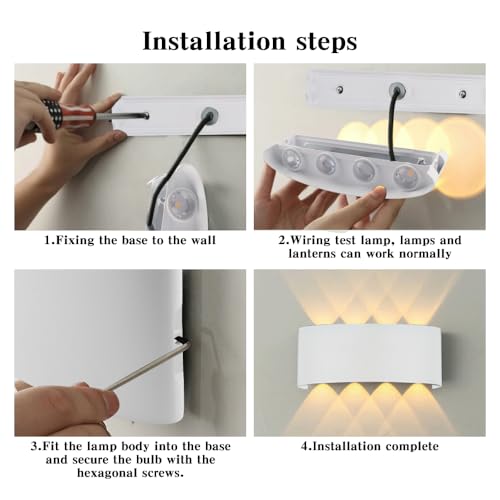 Installation steps

1.Fixing the base to the wall

2.Wiring test lamp, lamps and lanterns can work normally

3.Fit the lamp body into the base and secure the bulb with the hexagonal screws.

4.Installation complete