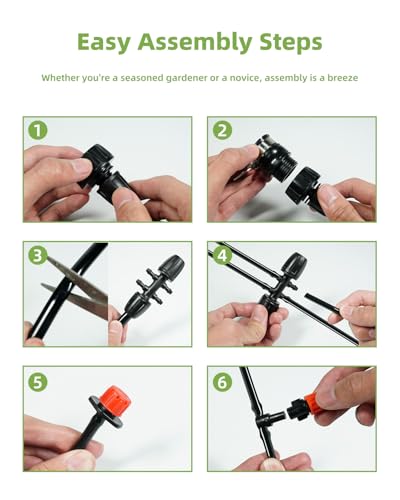 Easy Assembly Steps

Whether you're a seasoned gardener or a novice, assembly is a breeze

1

2

3

4

5

6