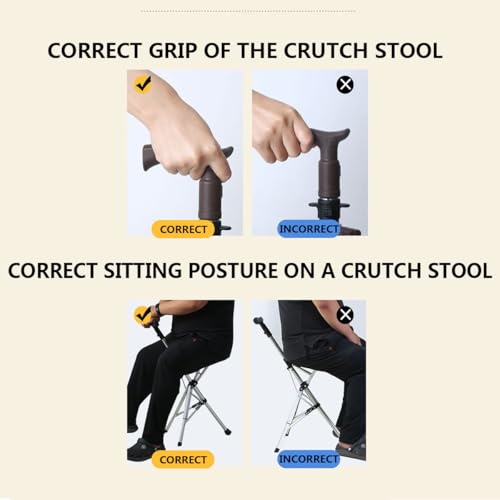 CORRECT GRIP OF THE CRUTCH STOOL

CORRECT

INCORRECT

CORRECT SITTING POSTURE ON A CRUTCH STOOL

CORRECT

INCORRECT