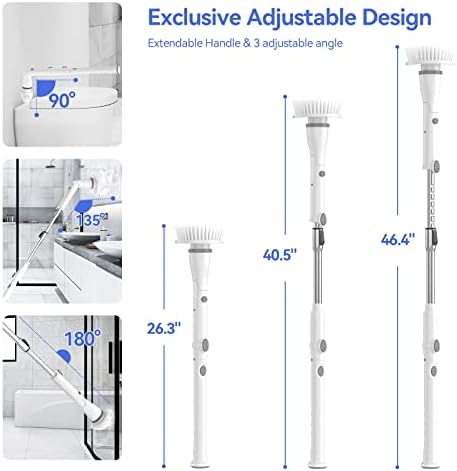 Exclusive Adjustable Design

Extendable Handle & 3 adjustable angle

90°

135°

180°

26.3"

40.5"

46.4"