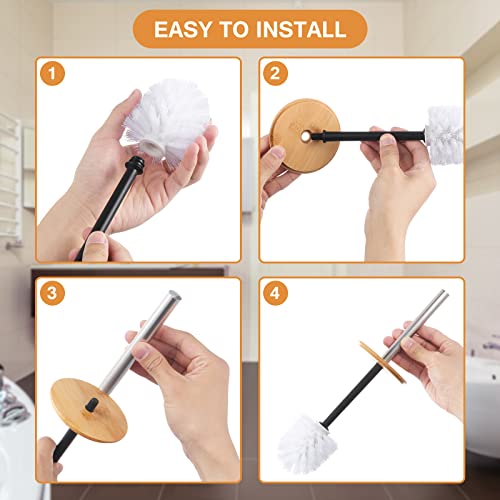 EASY TO INSTALL

1

2

3

4