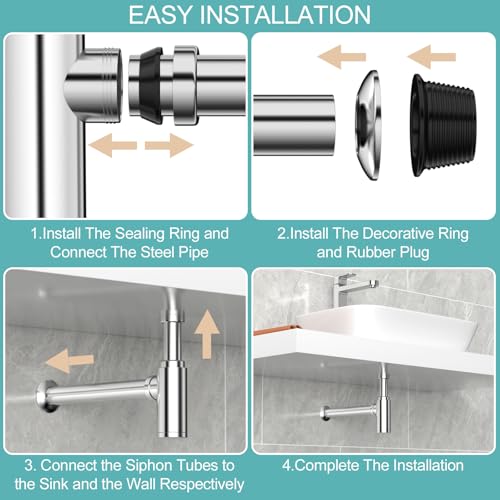 EASY INSTALLATION

1.Install The Sealing Ring and Connect The Steel Pipe

2.Install The Decorative Ring and Rubber Plug

3. Connect the Siphon Tubes to the Sink and the Wall Respectively

4.Complete The Installation