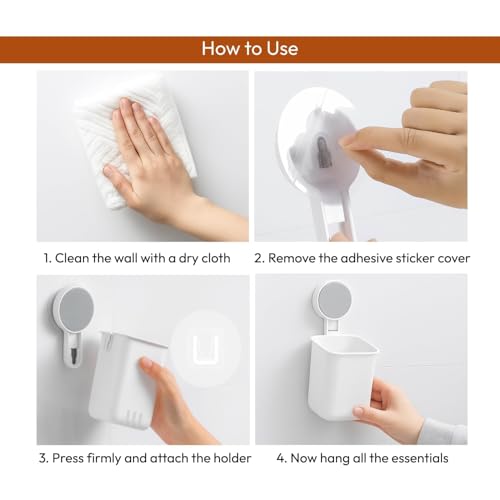 How to Use

1. Clean the wall with a dry cloth

2. Remove the adhesive sticker cover

3. Press firmly and attach the holder

4. Now hang all the essentials