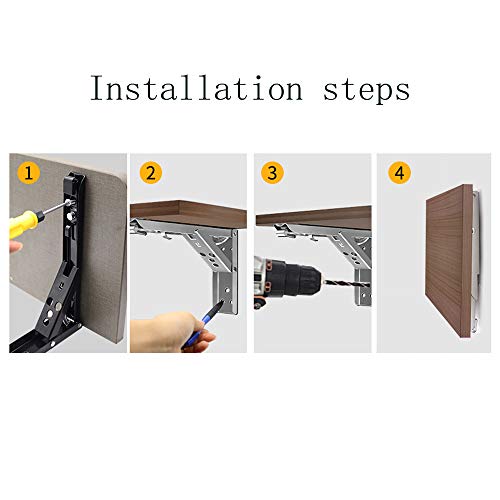 Installation steps

1

2

3

4