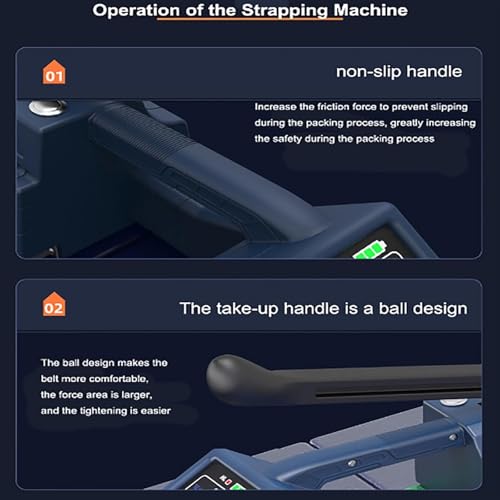 Operation of the Strapping Machine

01

non-slip handle

Increase the friction force to prevent slipping during the packing process, greatly increasing the safety during the packing process

02

The take-up handle is a ball design

The ball design makes the belt more comfortable, the force area is larger, and the tightening is easier