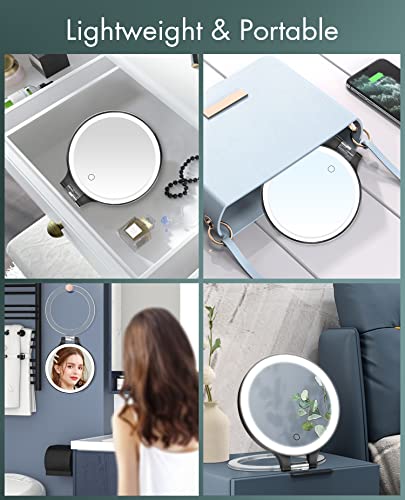 Lightweight & Portable