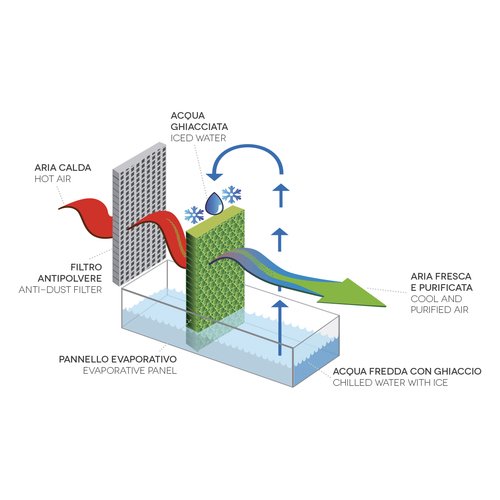 ACQUA GHIACCIATA
ICED WATER

ARIA CALDA
HOT AIR

FILTRO ANTIPOLVERE
ANTI-DUST FILTER

ARIA FRESCA E PURIFICATA
COOL AND PURIFIED AIR

PANNELLO EVAPORATIVO
EVAPORATIVE PANEL

ACQUA FREDDA CON GHIACCIO
CHILLED WATER WITH ICE